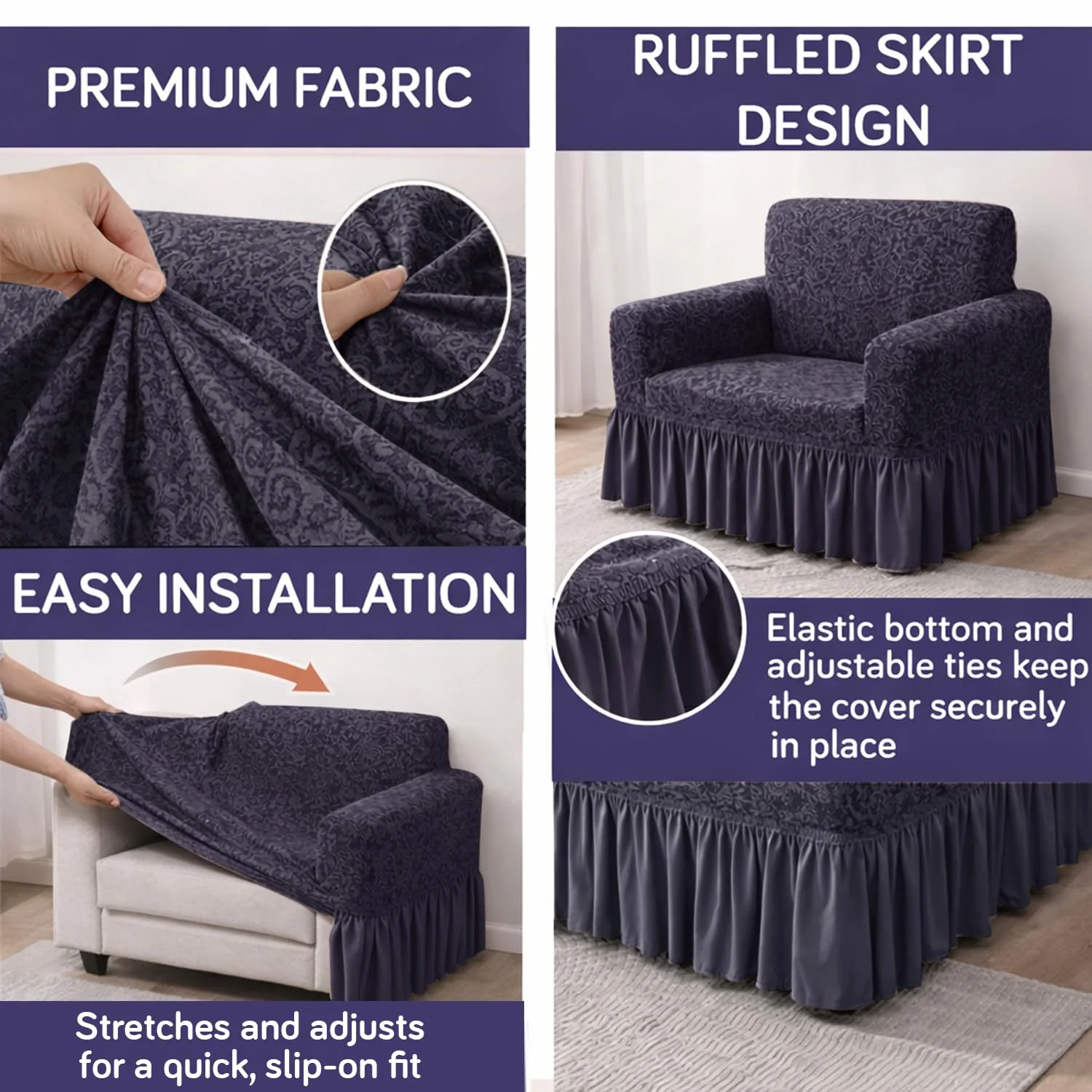 PREMIUM FABRIC

EASY INSTALLATION

Stretches and adjusts for a quick, slip-on fit

RUFFLED SKIRT DESIGN

Elastic bottom and adjustable ties keep the cover securely in place