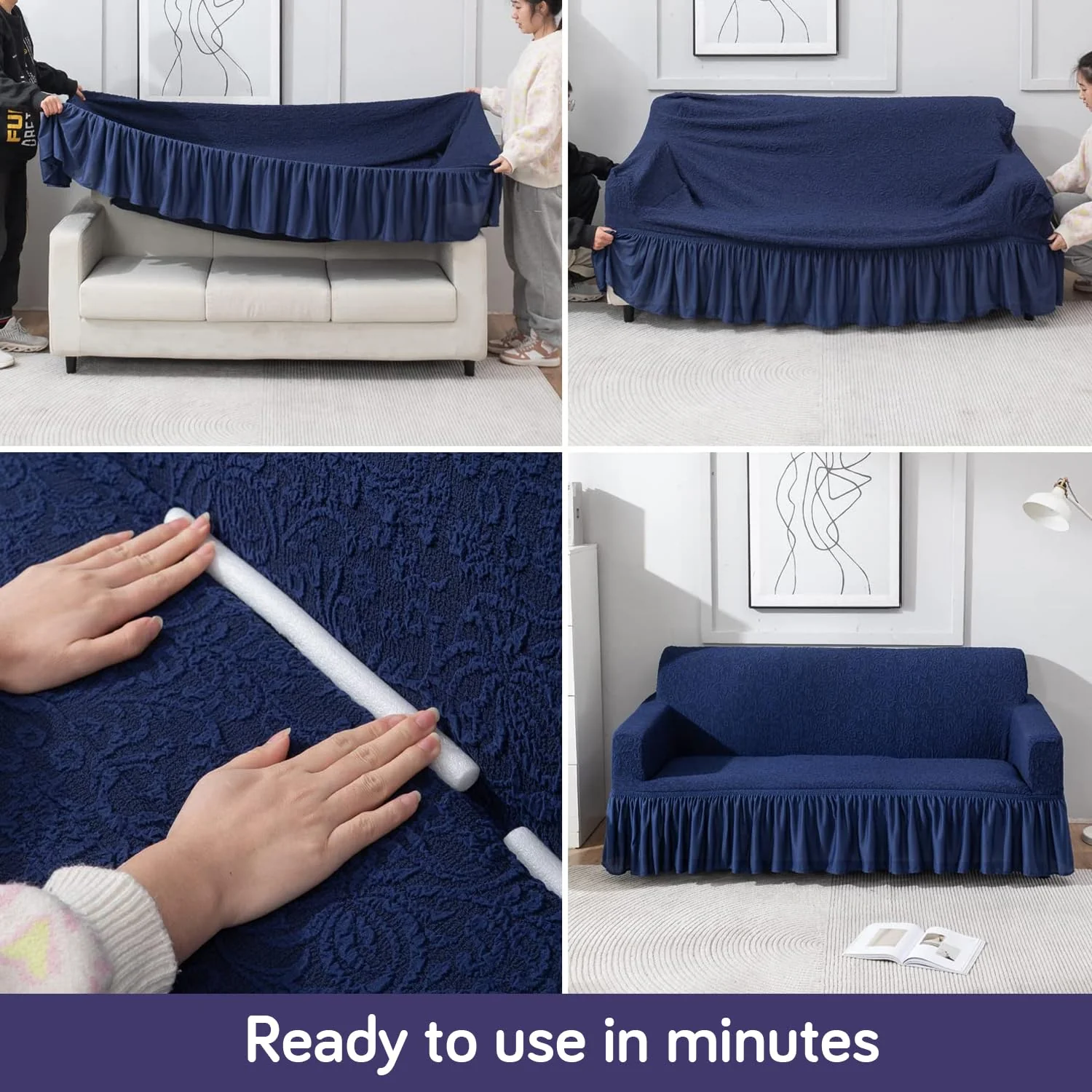 Ready to use in minutes