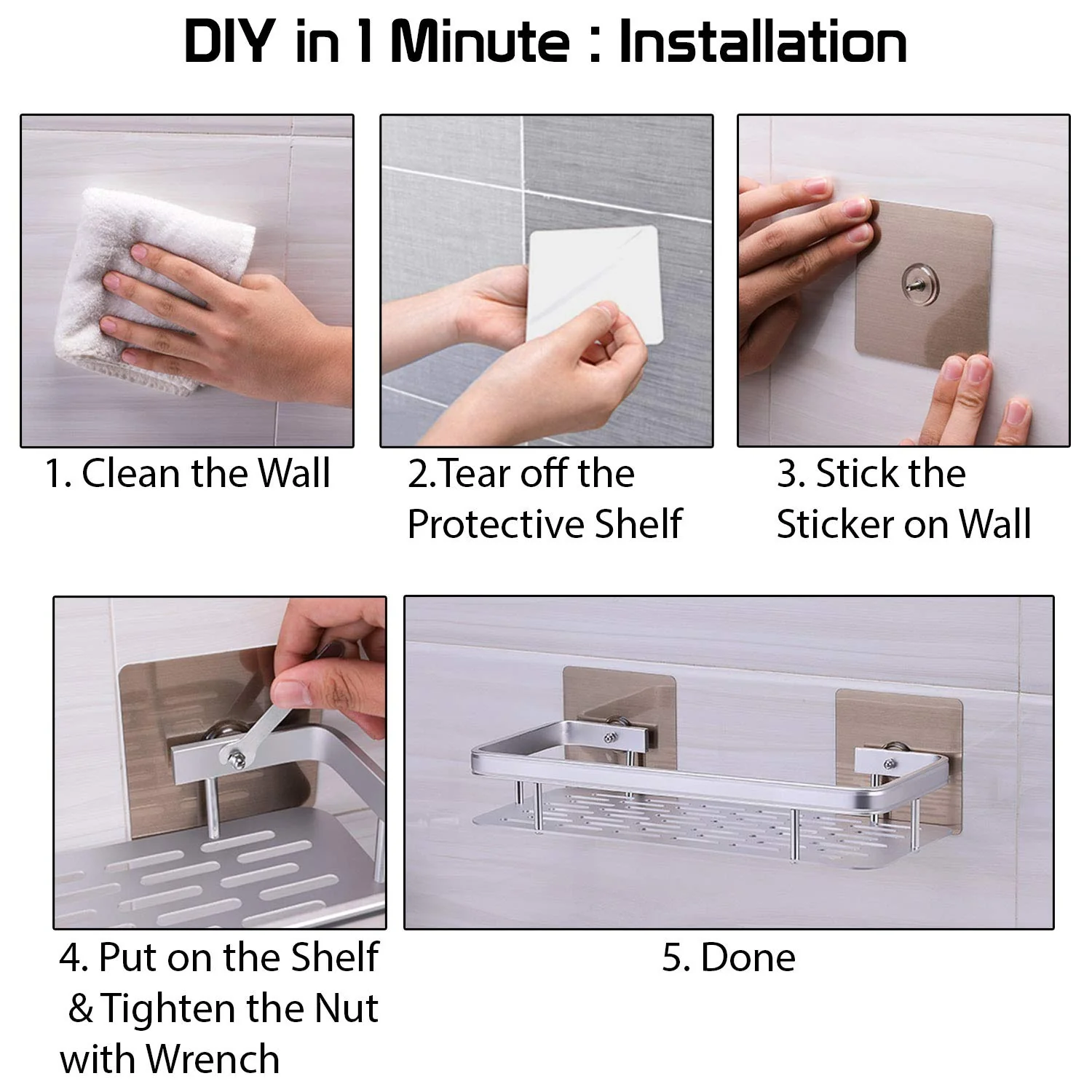 DIY in 1 Minute : Installation

1. Clean the Wall

2.Tear off the Protective Shelf

3. Stick the Sticker on Wall

4. Put on the Shelf & Tighten the Nut with Wrench

5. Done