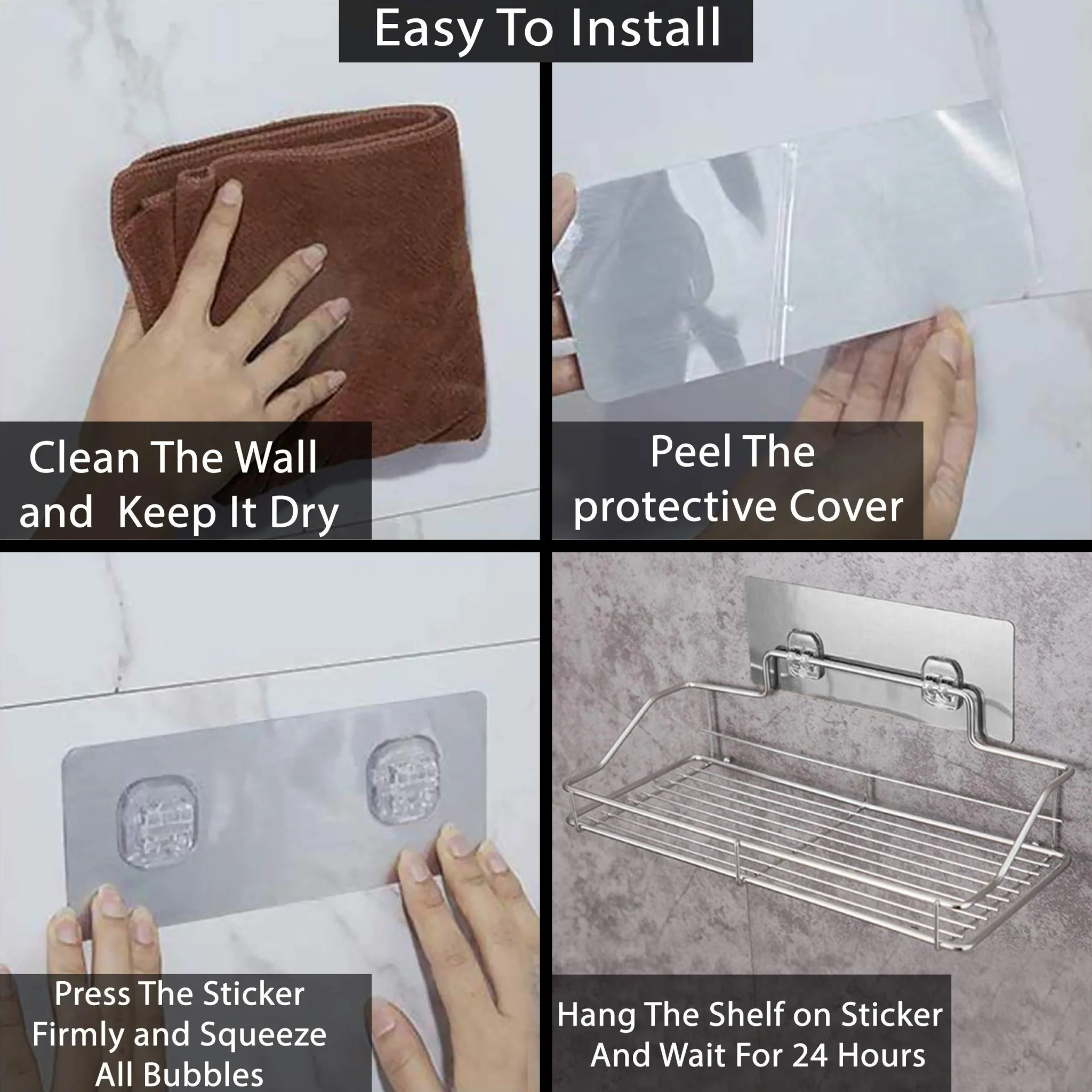 Easy To Install

Clean The Wall and Keep It Dry

Peel The protective Cover

Press The Sticker Firmly and Squeeze All Bubbles

Hang The Shelf on Sticker And Wait For 24 Hours