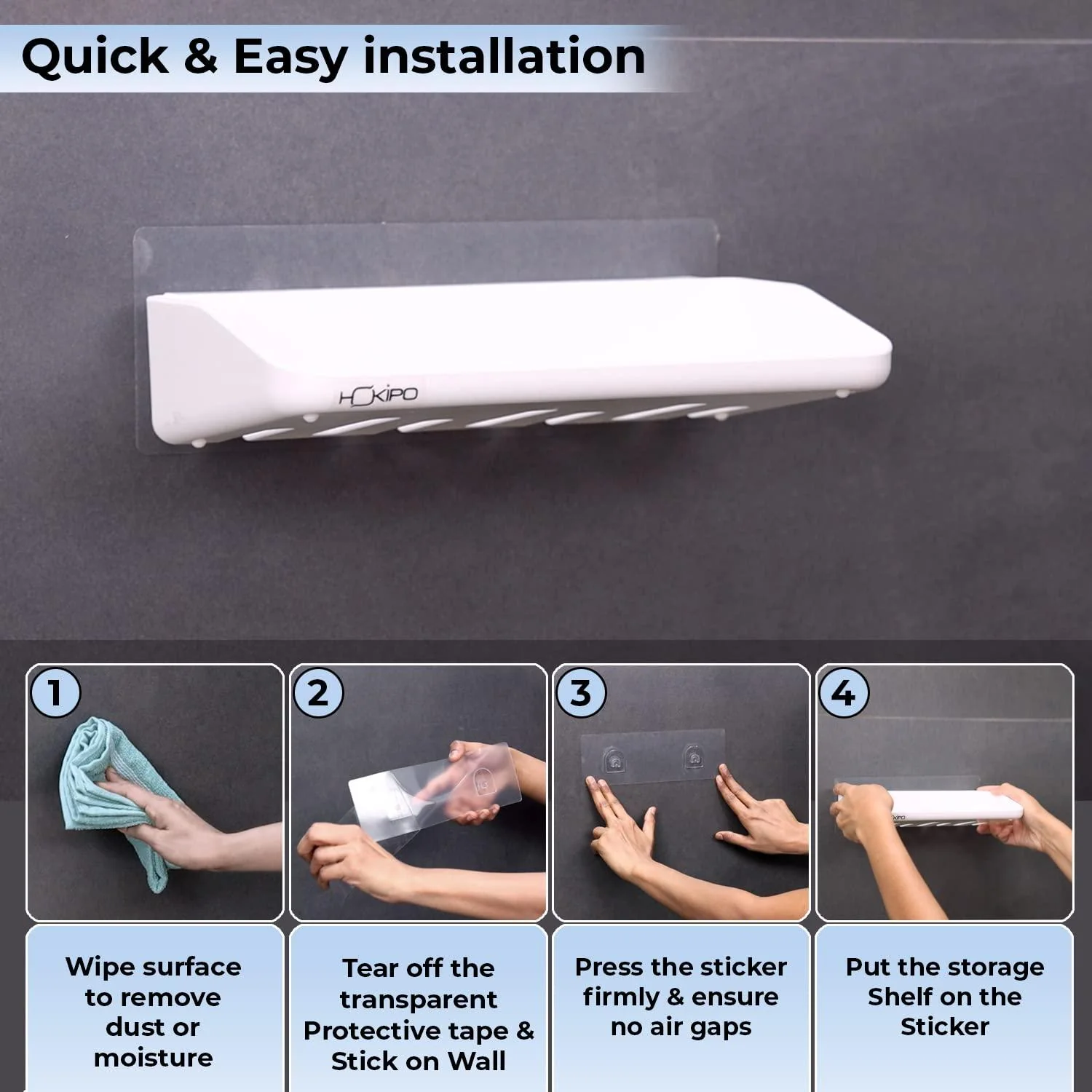 Quick & Easy installation

HOKIPO

1

2

3

4

Wipe surface to remove dust or moisture

Tear off the transparent Protective tape & Stick on Wall

Press the sticker firmly & ensure no air gaps

Put the storage Shelf on the Sticker